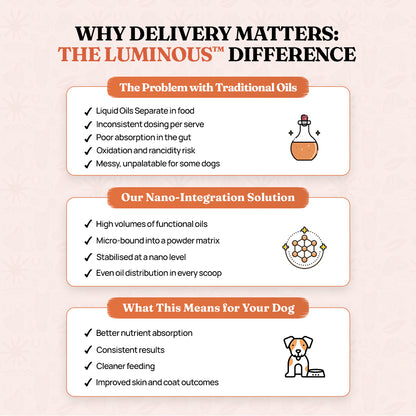 WHY DELIVERY MATTERS:
THE LUMINOUS™ DIFFERENCE

The Problem with Traditional Oils

✓ Liquid Oils Separate in food
✓ Inconsistent dosing per serve
✓ Poor absorption in the gut
✓ Oxidation and rancidity risk
✓ Messy, unpalatable for some dogs

Our Nano-Integration Solution

✓ High volumes of functional oils
✓ Micro-bound into a powder matrix
✓ Stabilised at a nano level
✓ Even oil distribution in every scoop

What This Means for Your Dog

✓ Better nutrient absorption
✓ Consistent results
✓ Cleaner feeding
✓ Improved skin and coat outcomes