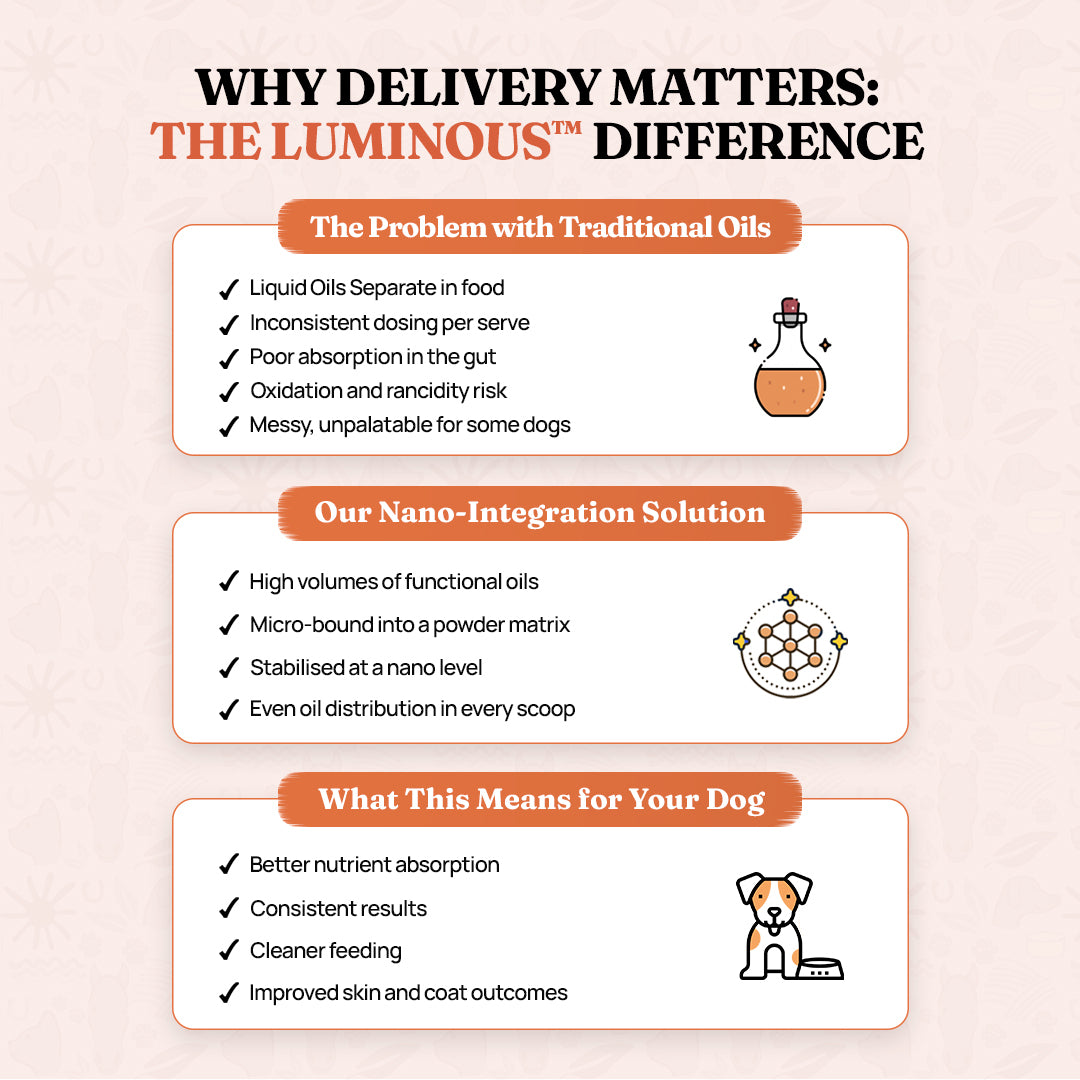 WHY DELIVERY MATTERS:
THE LUMINOUS™ DIFFERENCE

The Problem with Traditional Oils

✓ Liquid Oils Separate in food
✓ Inconsistent dosing per serve
✓ Poor absorption in the gut
✓ Oxidation and rancidity risk
✓ Messy, unpalatable for some dogs

Our Nano-Integration Solution

✓ High volumes of functional oils
✓ Micro-bound into a powder matrix
✓ Stabilised at a nano level
✓ Even oil distribution in every scoop

What This Means for Your Dog

✓ Better nutrient absorption
✓ Consistent results
✓ Cleaner feeding
✓ Improved skin and coat outcomes